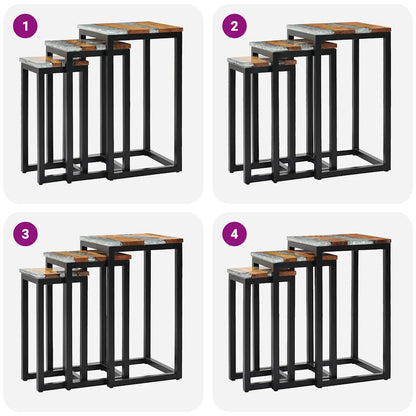 1

2

3

4